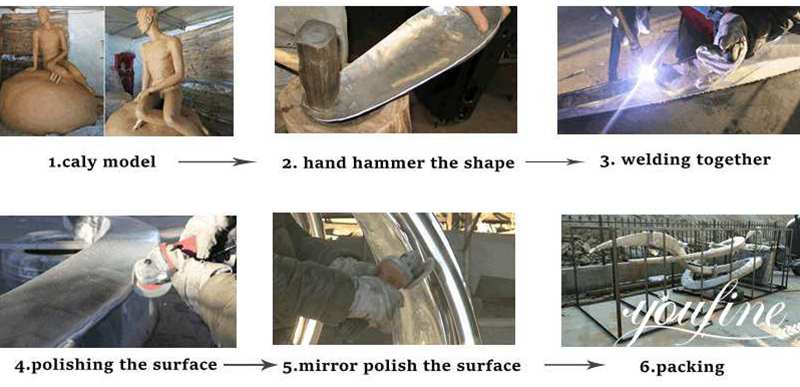 1.caly model

2. hand hammer the shape

3. welding together

4.polishing the surface

5.mirror polish the surface

6.packing

youfine