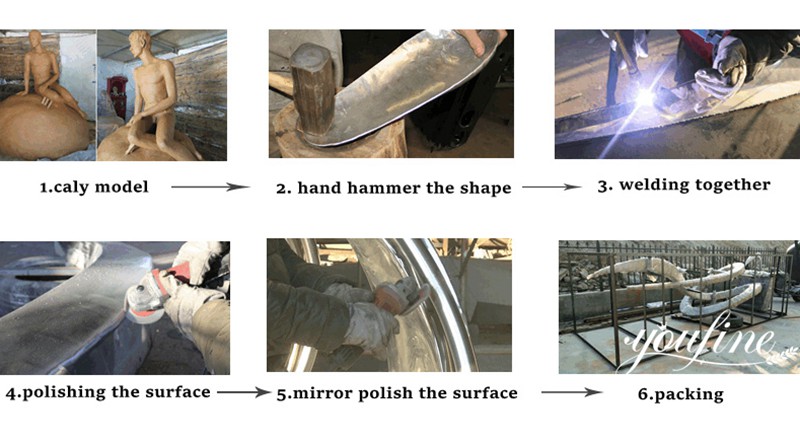 1.caly model

2. hand hammer the shape

3. welding together

4.polishing the surface

5.mirror polish the surface

6.packing

youfine